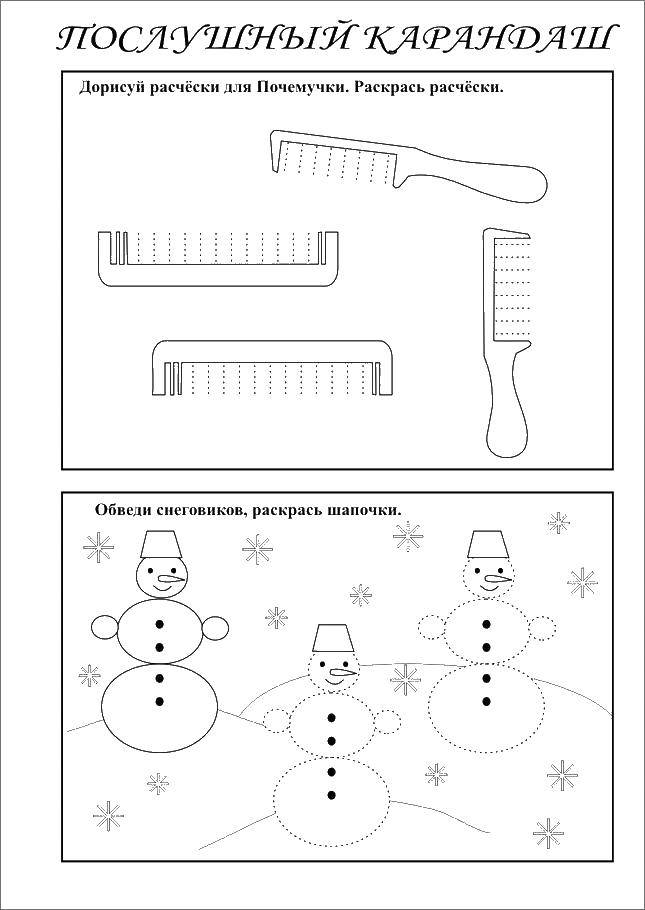 ПОСЛУШНЫЙ КАРАНДАШ

Дорисуй расчёски для Почемучки. Раскрась расчёски.

Обведи снеговиков, раскрась шапочки.