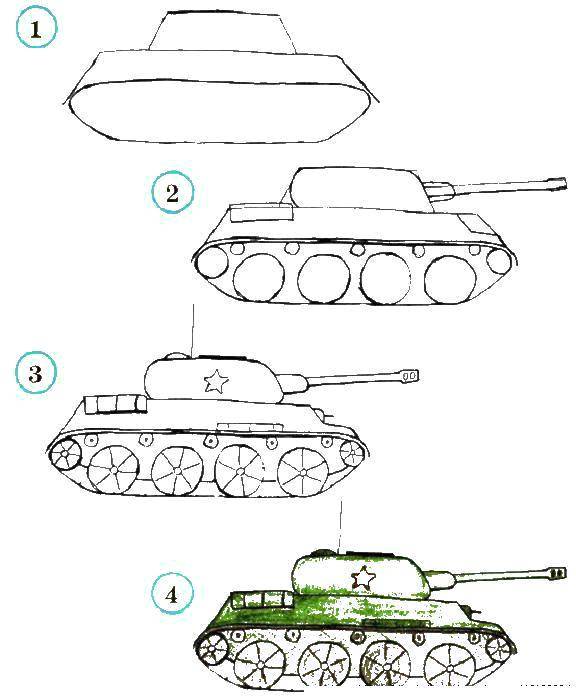 1

2

3

4