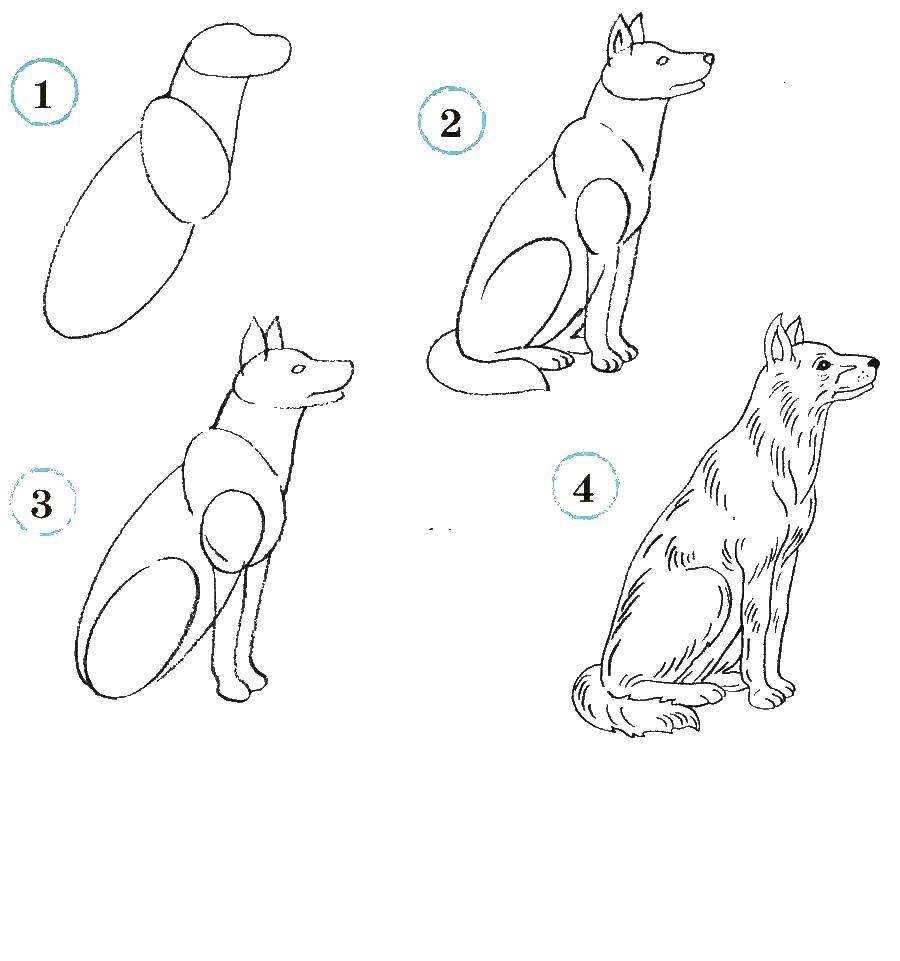 1

2

3

4