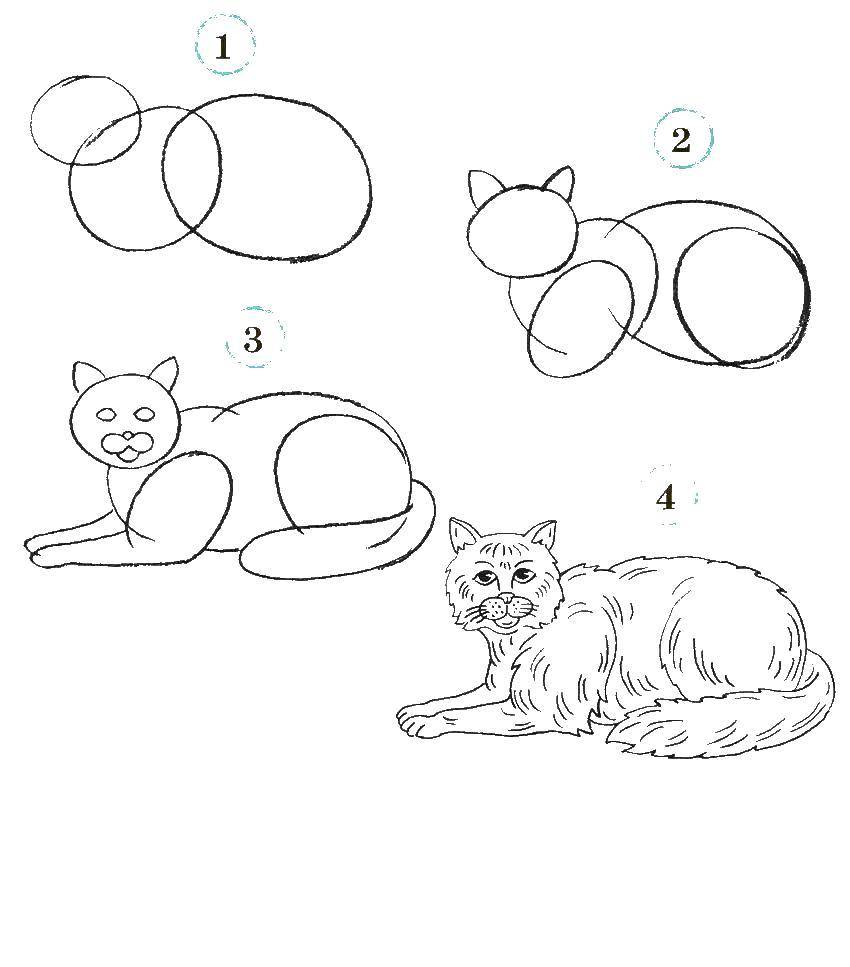 1

2

3

4